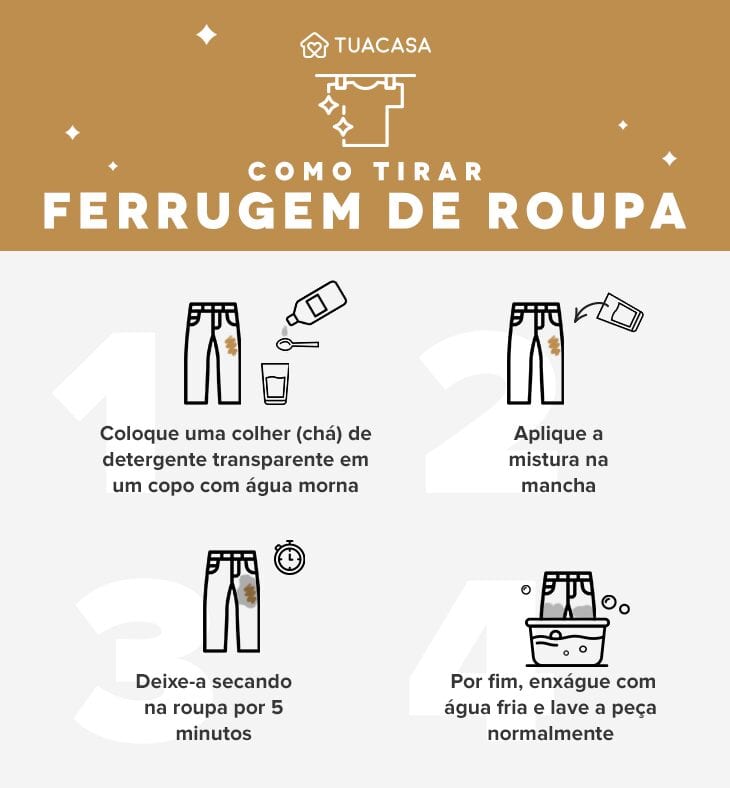 TUACASA

COMO TIRAR
FERRUGEM DE ROUPA

1
Coloque uma colher (chá) de detergente transparente em um copo com água morna

2
Aplique a mistura na mancha

3
Deixe-a secando na roupa por 5 minutos

4
Por fim, enxágue com água fria e lave a peça normalmente