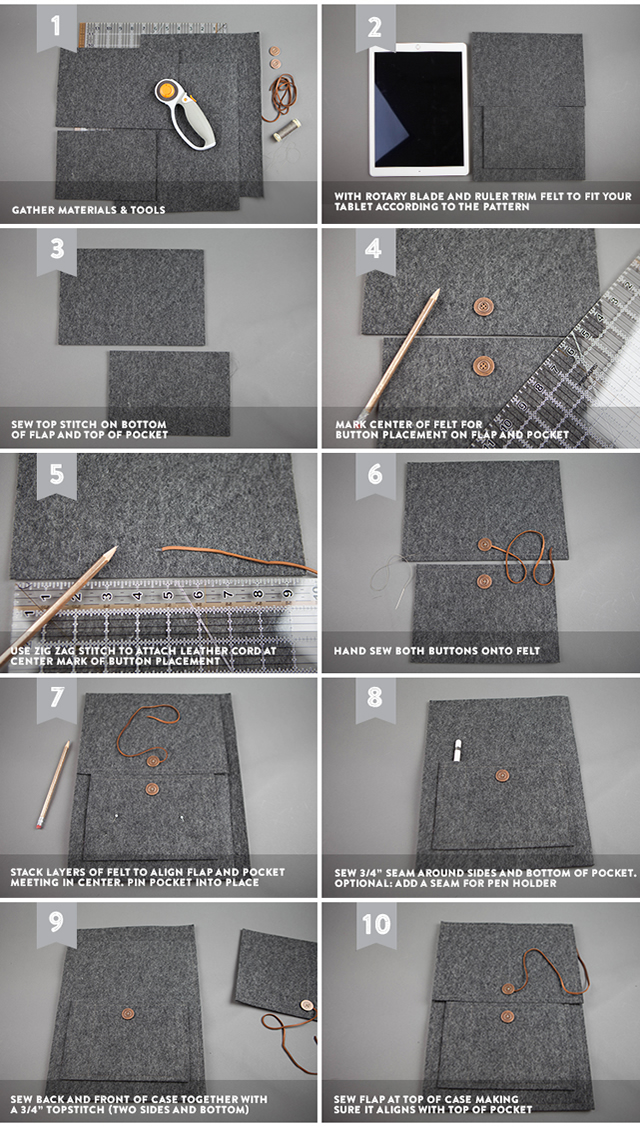 1

GATHER MATERIALS & TOOLS

2

WITH ROTARY BLADE AND RULER TRIM FELT TO FIT YOUR TABLET ACCORDING TO THE PATTERN

3

SEW TOP STITCH ON BOTTOM OF FLAP AND TOP OF POCKET

4

MARK CENTER OF FELT FOR BUTTON PLACEMENT ON FLAP AND POCKET

5

USE ZIG ZAG STITCH TO ATTACH LEATHER CORD AT CENTER MARK OF BUTTON PLACEMENT

6

HAND SEW BOTH BUTTONS ONTO FELT

7

STACK LAYERS OF FELT TO ALIGN FLAP AND POCKET MEETING IN CENTER. PIN POCKET INTO PLACE

8

SEW 3/4" SEAM AROUND SIDES AND BOTTOM OF POCKET. OPTIONAL: ADD A SEAM FOR PEN HOLDER

9

SEW BACK AND FRONT OF CASE TOGETHER WITH A 3/4" TOPSTITCH (TWO SIDES AND BOTTOM)

10

SEW FLAP AT TOP OF CASE MAKING SURE IT ALIGNS WITH TOP OF POCKET