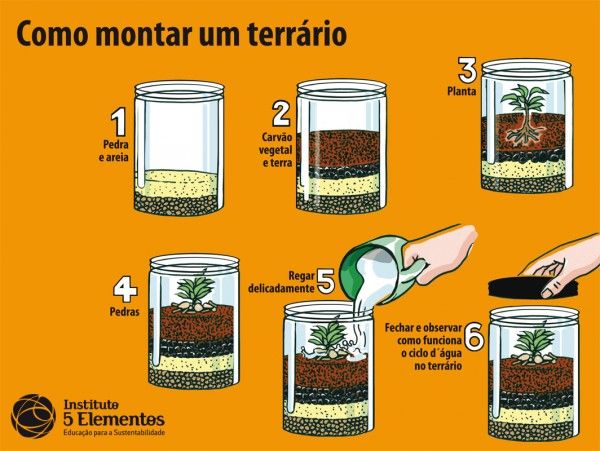 Como montar um terrário

1
Pedra e areia

2
Carvão vegetal e terra

3
Planta

4
Pedras

Regar delicadamente 5

Fechar e observar como funciona o ciclo d´água no terrário 6

Instituto 5 Elementos
Educação para a Sustentabilidade