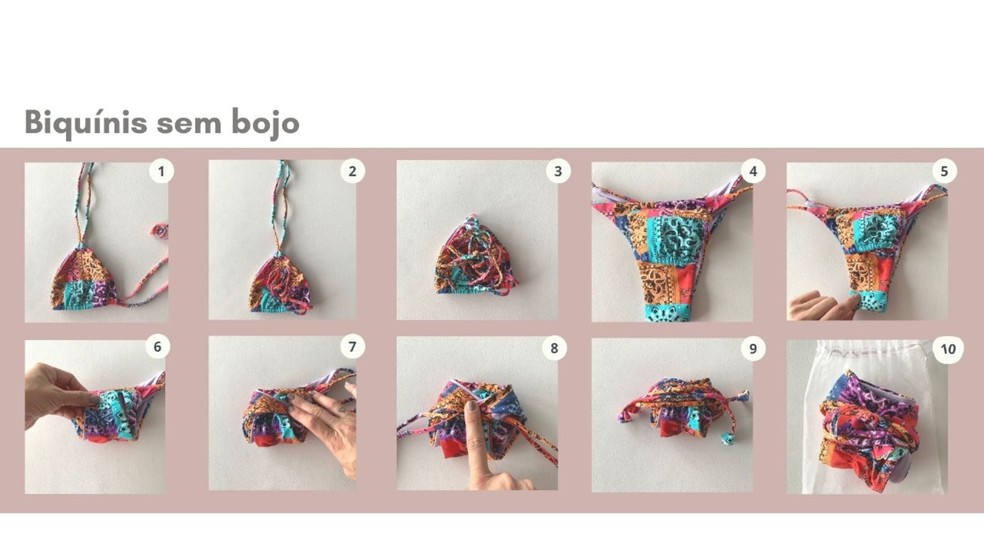 Biquínis sem bojo

1

2

3

4

5

6

7

8

9

10