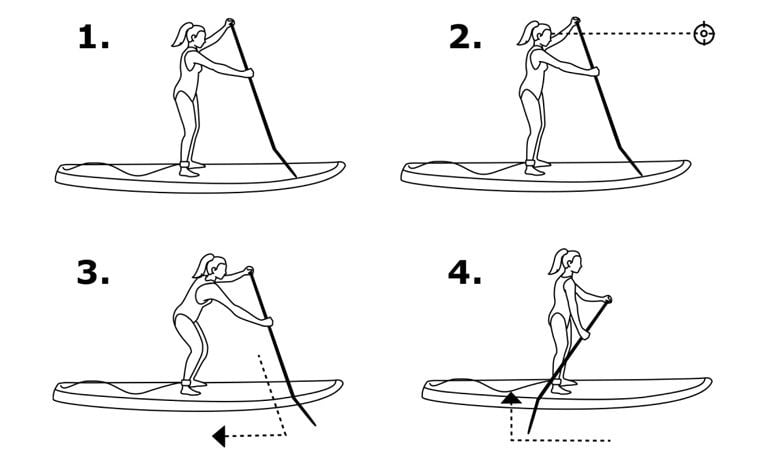 1.

2.

3.

4.