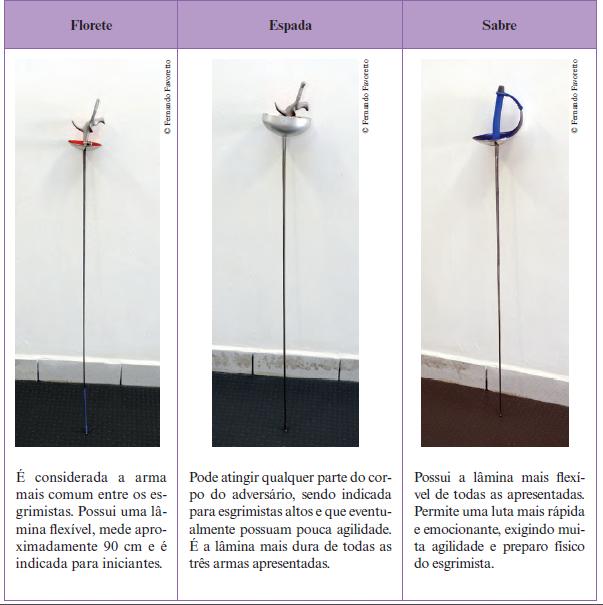 | Florete | Espada | Sabre |
|---|---|---|
| © Fernando Favoretto | © Fernando Favoretto | © Fernando Favoretto |
| É considerada a arma mais comum entre os esgrimistas. Possui uma lâmina flexível, mede aproximadamente 90 cm e é indicada para iniciantes. | Pode atingir qualquer parte do corpo do adversário, sendo indicada para esgrimistas altos e que eventualmente possuam pouca agilidade. É a lâmina mais dura de todas as três armas apresentadas. | Possui a lâmina mais flexível de todas as apresentadas. Permite uma luta mais rápida e emocionante, exigindo muita agilidade e preparo físico do esgrimista. |