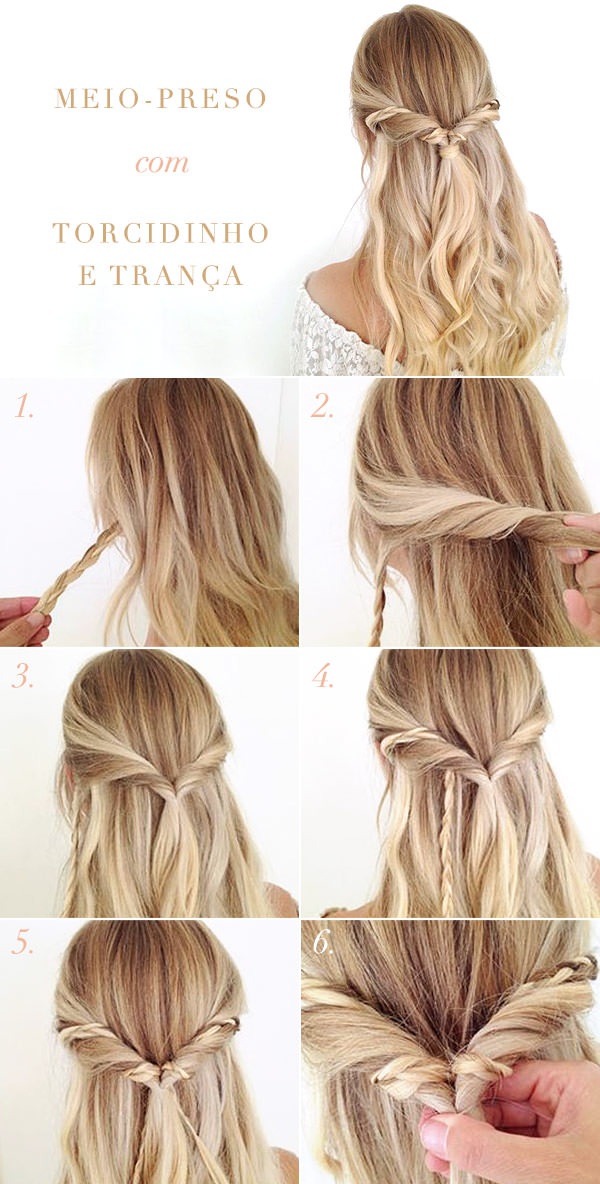 MEIO-PRESO

com

TORCIDINHO E TRANÇA

1.

2.

3.

4.

5.

6.