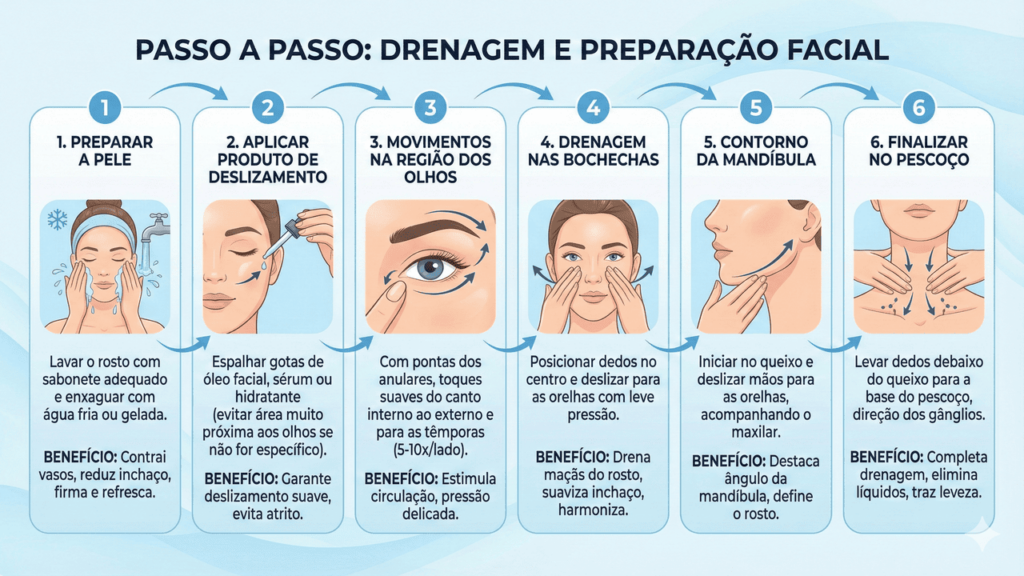 PASSO A PASSO: DRENAGEM E PREPARAÇÃO FACIAL

1

1. PREPARAR A PELE

Lavar o rosto com sabonete adequado e enxaguar com água fria ou gelada.

BENEFÍCIO: Contrai vasos, reduz inchaço, firma e refresca.

2

2. APLICAR PRODUTO DE DESLIZAMENTO

Espalhar gotas de óleo facial, sérum ou hidratante (evitar área muito próxima aos olhos se não for específico).

BENEFÍCIO: Garante deslizamento suave, evita atrito.

3

3. MOVIMENTOS NA REGIÃO DOS OLHOS

Com pontas dos anulares, toques suaves do canto interno ao externo e para as têmporas (5-10x/lado).

BENEFÍCIO: Estimula circulação, pressão delicada.

4

4. DRENAGEM NAS BOCHECHAS

Posicionar dedos no centro e deslizar para as orelhas com leve pressão.

BENEFÍCIO: Drena maçãs do rosto, suaviza inchaço, harmoniza.

5

5. CONTORNO DA MANDÍBULA

Iniciar no queixo e deslizar mãos para as orelhas, acompanhando o maxilar.

BENEFÍCIO: Destaca ângulo da mandíbula, define o rosto.

6

6. FINALIZAR NO PESCOÇO

Levar dedos debaixo do queixo para a base do pescoço, direção dos gânglios.

BENEFÍCIO: Completa drenagem, elimina líquidos, traz leveza.