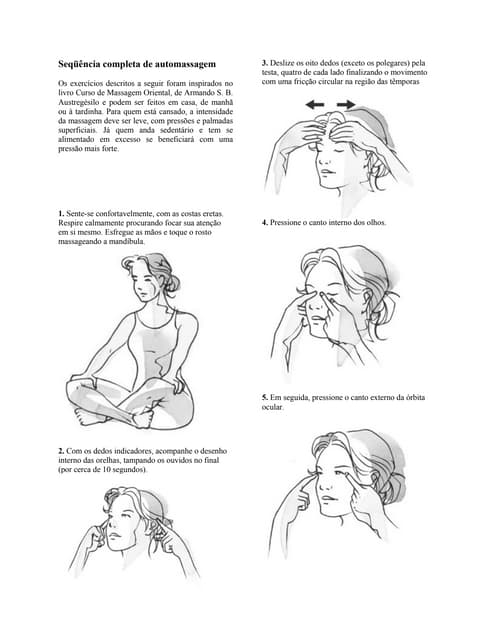 Seqüência completa de automassagem

Os exercícios descritos a seguir foram inspirados no livro Curso de Massagem Oriental, de Armando S. B. Austregésilo e podem ser feitos em casa, de manhã ou à tardinha. Para quem está cansado, a intensidade da massagem deve ser leve, com pressões e palmadas superficiais. Já quem anda sedentário e tem se alimentado em excesso se beneficiará com uma pressão mais forte.

1. Sente-se confortavelmente, com as costas eretas. Respire calmamente procurando focar sua atenção em si mesmo. Esfregue as mãos e toque o rosto massageando a mandíbula.

2. Com os dedos indicadores, acompanhe o desenho interno das orelhas, tampando os ouvidos no final (por cerca de 10 segundos).

3. Deslize os oito dedos (exceto os polegares) pela testa, quatro de cada lado finalizando o movimento com uma fricção circular na região das têmporas

4. Pressione o canto interno dos olhos.

5. Em seguida, pressione o canto externo da órbita ocular.