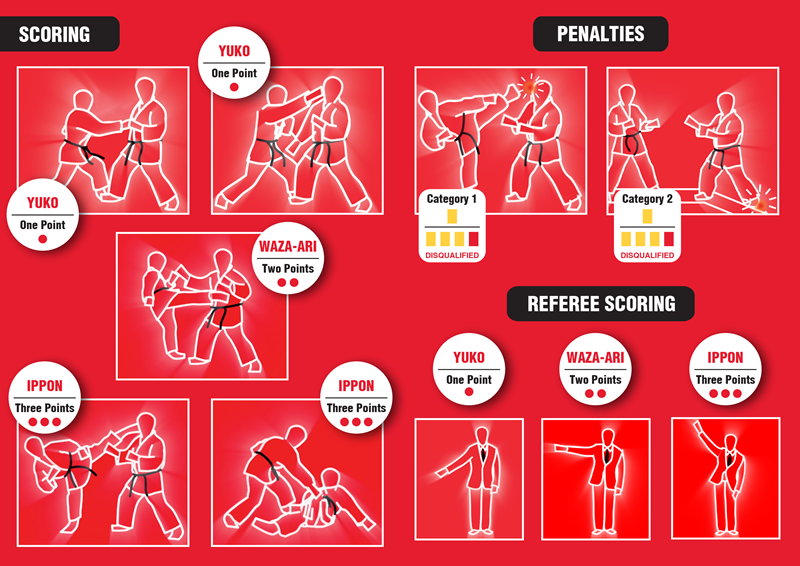 SCORING

YUKO
One Point

YUKO
One Point

WAZA-ARI
Two Points

IPPON
Three Points

IPPON
Three Points

PENALTIES

Category 1
DISQUALIFIED

Category 2
DISQUALIFIED

REFEREE SCORING

YUKO
One Point

WAZA-ARI
Two Points

IPPON
Three Points